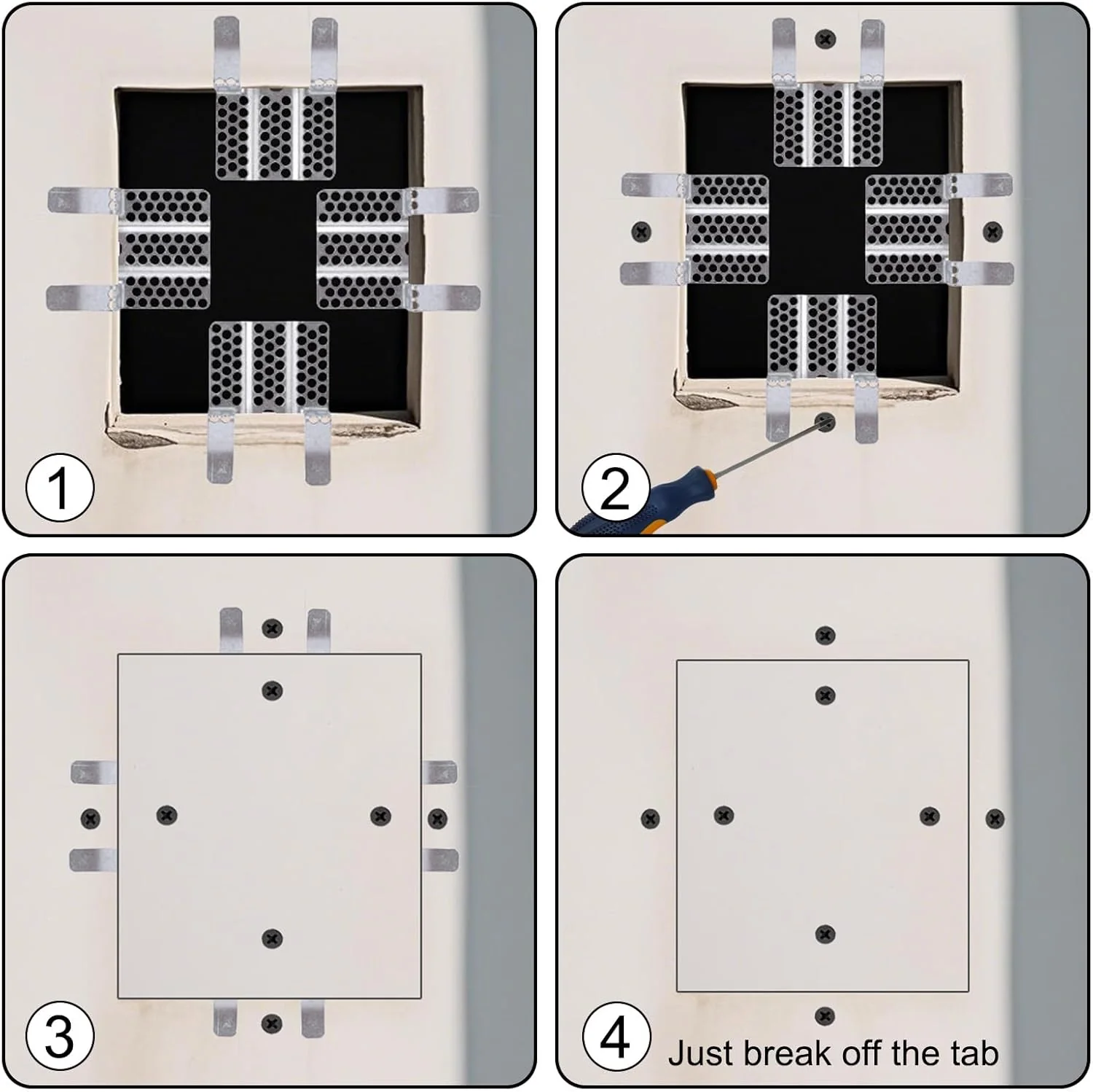 1

2

3

4

Just break off the tab